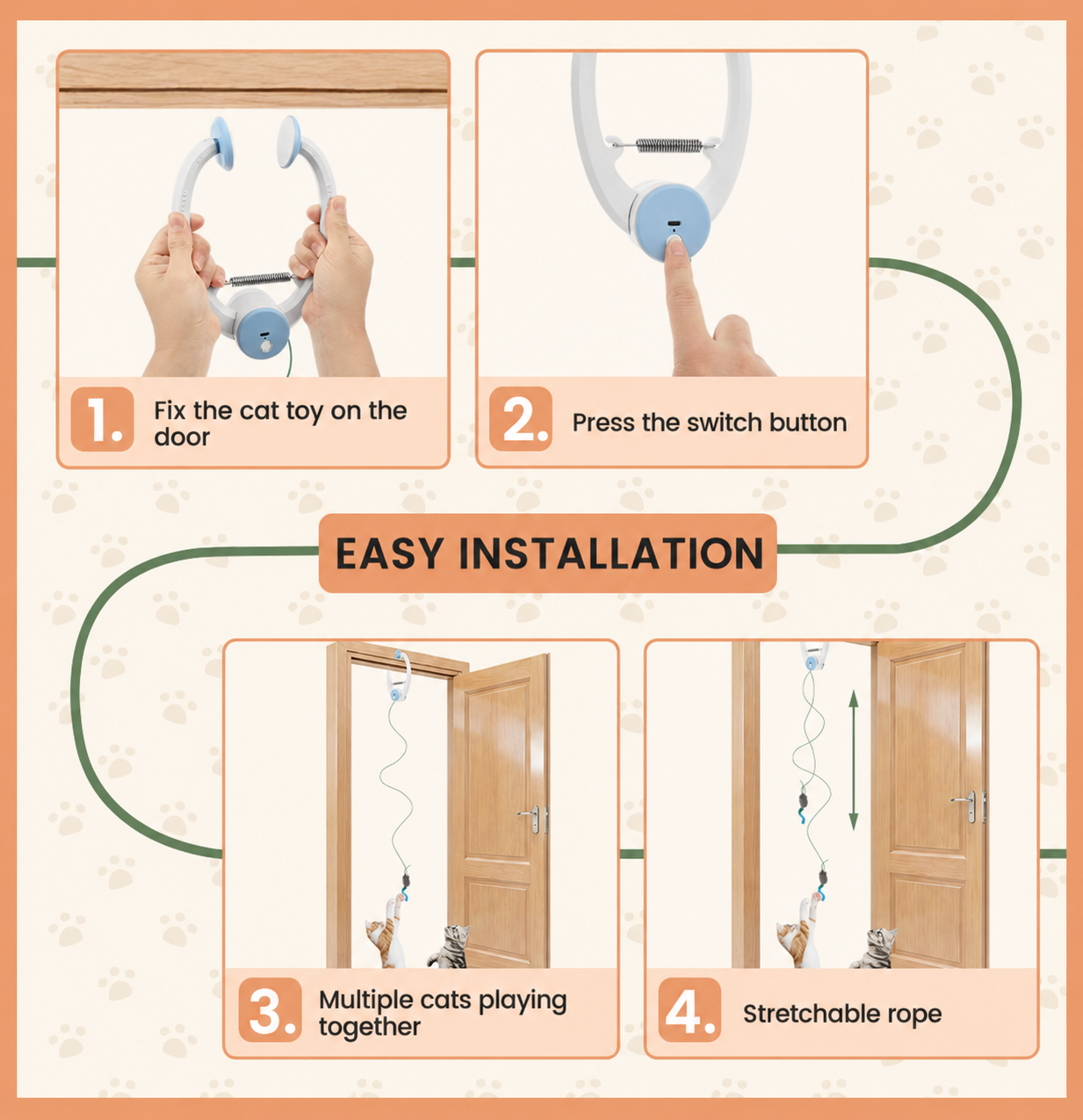 1. Fix the cat toy on the door

2. Press the switch button

EASY INSTALLATION

3. Multiple cats playing together

4. Stretchable rope